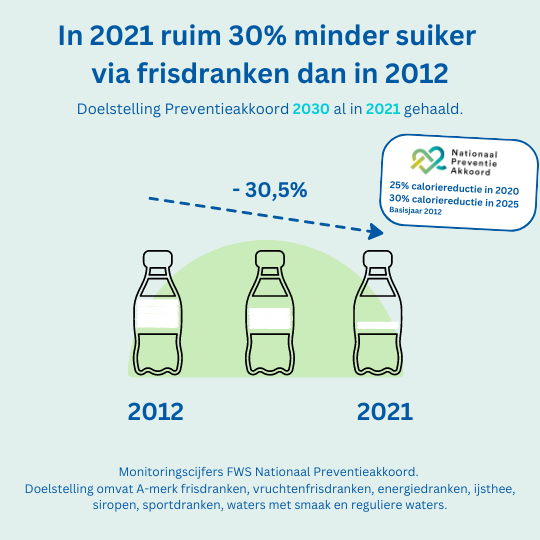 In 2021 ruim 30% minder suiker via frisdranken dan in 2012

Doelstelling Preventieakkoord 2030 al in 2021 gehaald.

Nationaal Preventie Akkoord

25% caloriereductie in 2020
30% caloriereductie in 2025
Basisjaar 2012

- 30,5%

2012

2021

Monitoringscijfers FWS Nationaal Preventieakkoord.
Doelstelling omvat A-merk frisdranken, vruchtenfrisdranken, energiedranken, ijsthee, siropen, sportdranken, waters met smaak en reguliere waters.